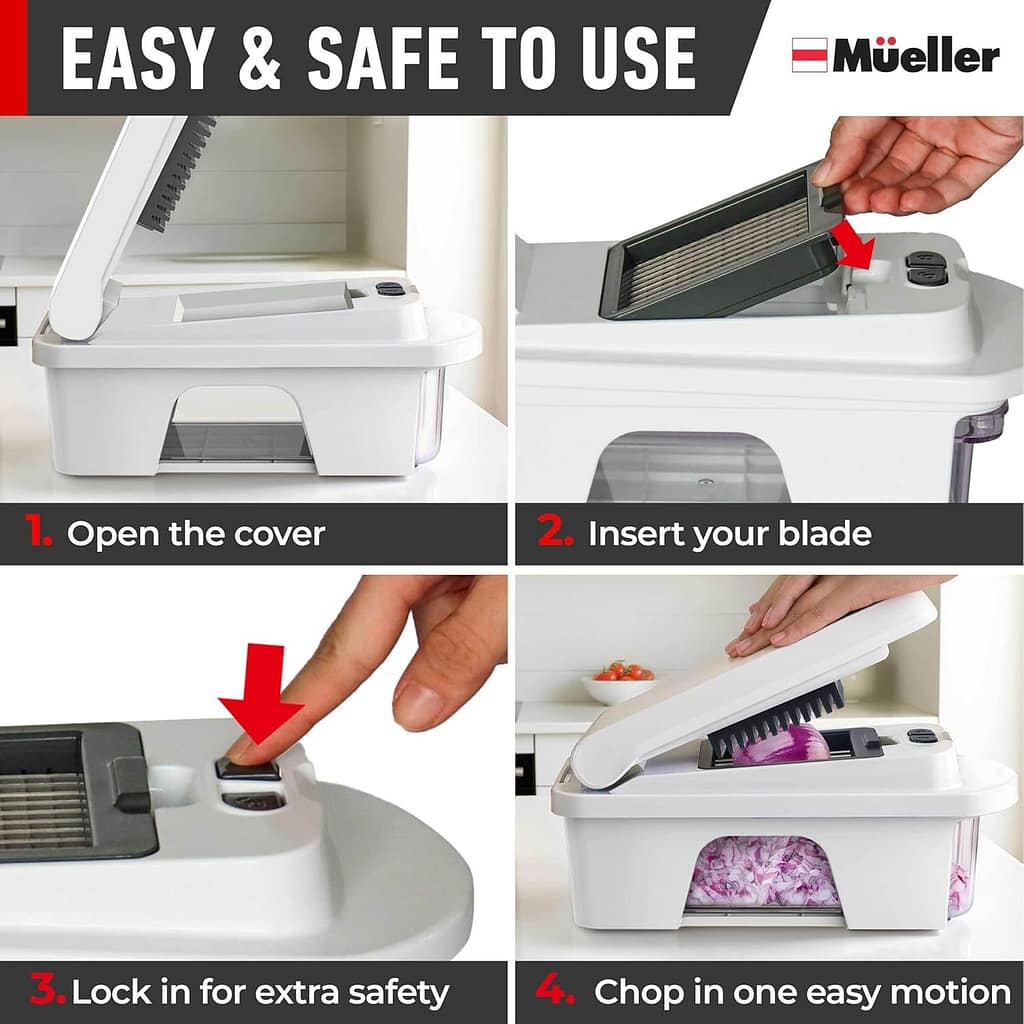 EASY & SAFE TO USE

Müeller

1. Open the cover

2. Insert your blade

3. Lock in for extra safety

4. Chop in one easy motion